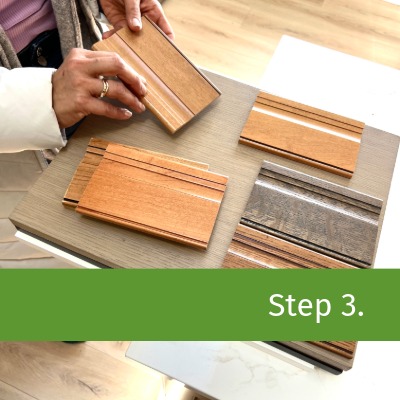 Step 3.